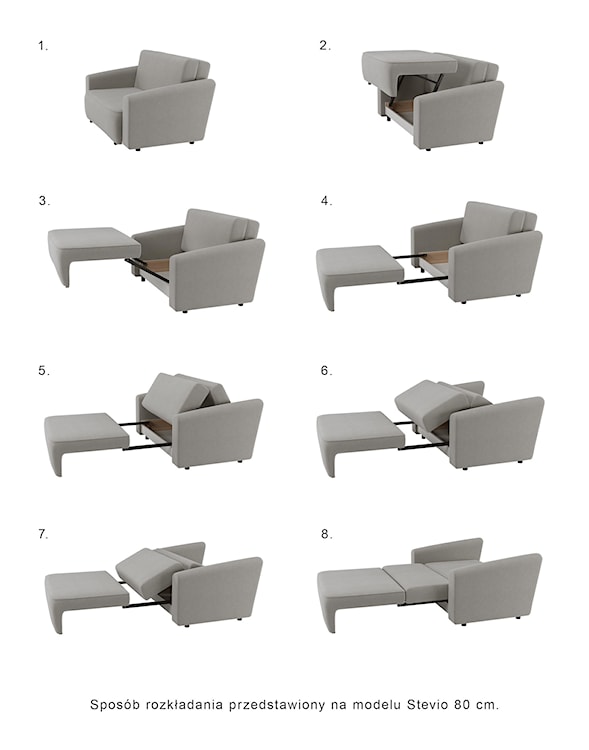 1.

2.

3.

4.

5.

6.

7.

8.

Sposób rozkładania przedstawiony na modelu Stevio 80 cm.