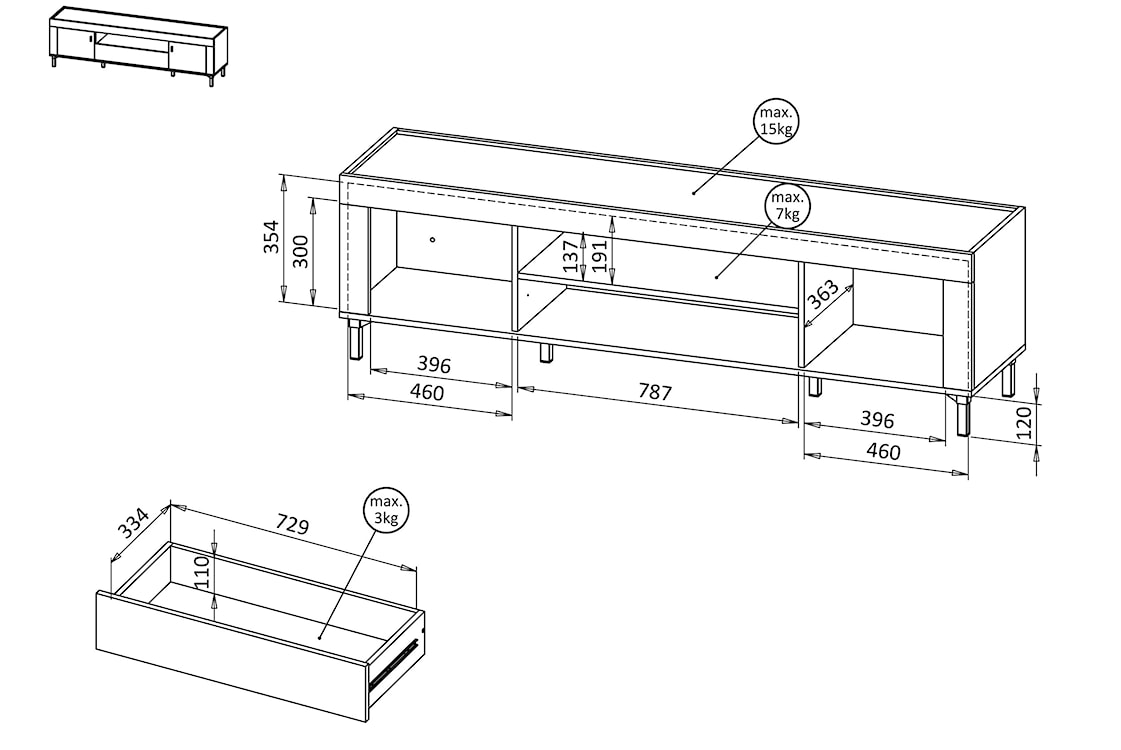 max.
15kg

max.
7kg

354
300
137
191
363
396
460
787
396
460
120

334
729
110
max.
3kg