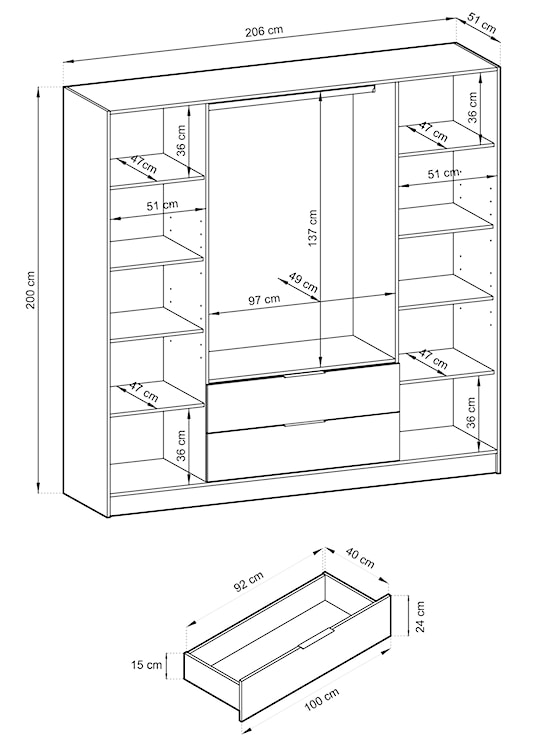 206 cm
51 cm
200 cm
36 cm
47 cm
51 cm
47 cm
36 cm
137 cm
49 cm
97 cm
36 cm
47 cm
51 cm
47 cm
36 cm
92 cm
40 cm
24 cm
15 cm
100 cm