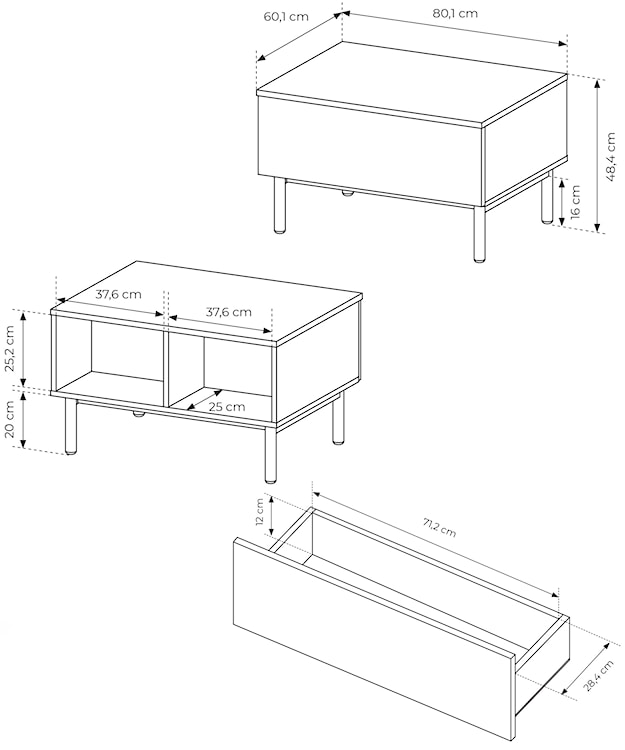 60,1 cm
80,1 cm
48,4 cm
16 cm
37,6 cm
37,6 cm
25,2 cm
20 cm
25 cm
12 cm
71,2 cm
28,4 cm