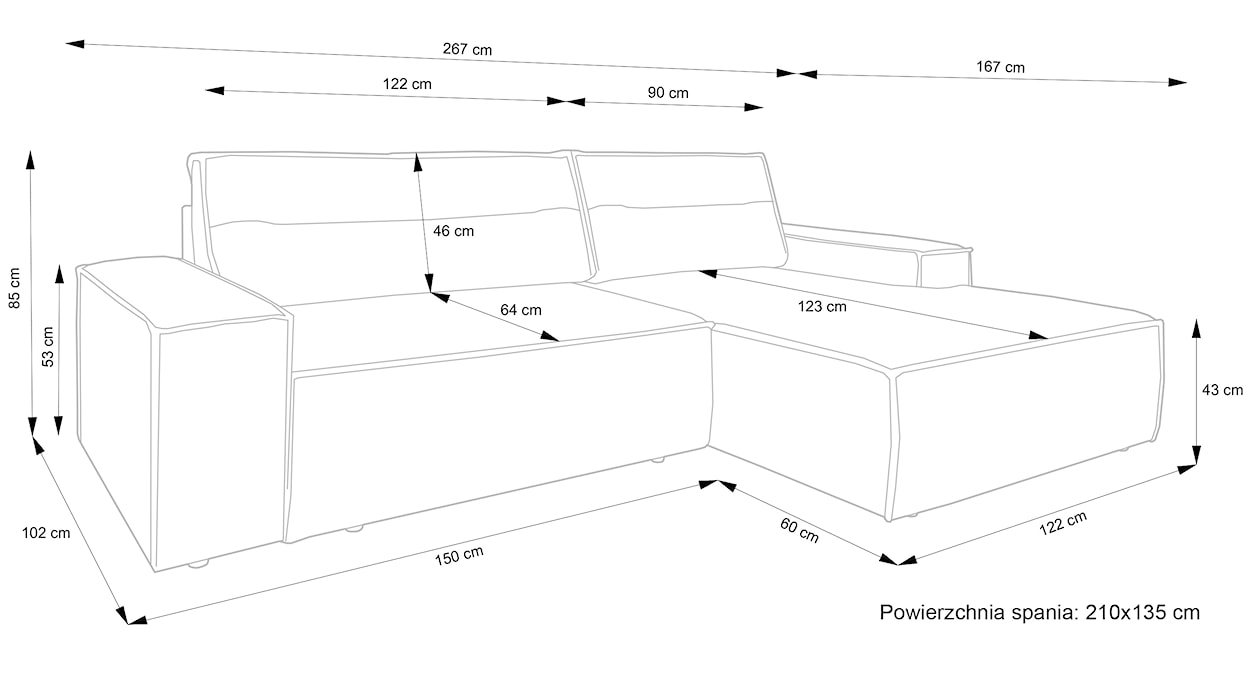 267 cm
167 cm
122 cm
90 cm
85 cm
53 cm
46 cm
64 cm
123 cm
43 cm
102 cm
150 cm
60 cm
122 cm
Powierzchnia spania: 210x135 cm