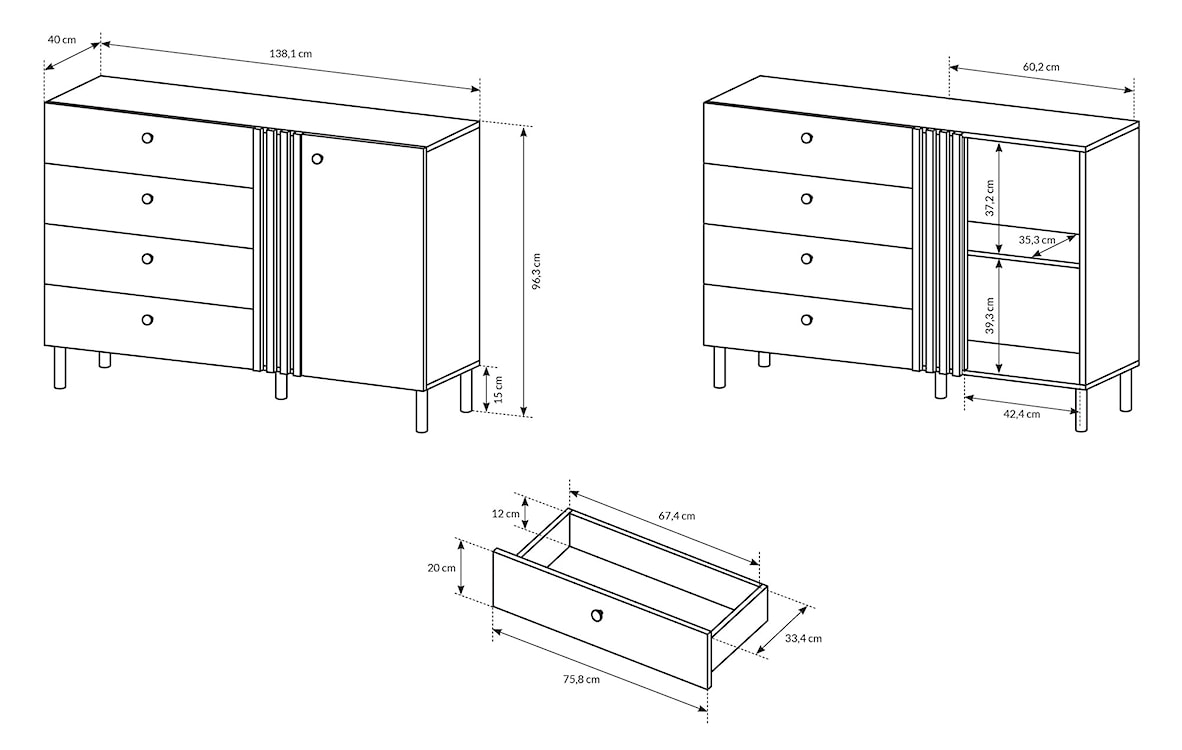 40 cm
138,1 cm
96,3 cm
15 cm
60,2 cm
37,2 cm
35,3 cm
39,3 cm
42,4 cm
12 cm
67,4 cm
20 cm
33,4 cm
75,8 cm