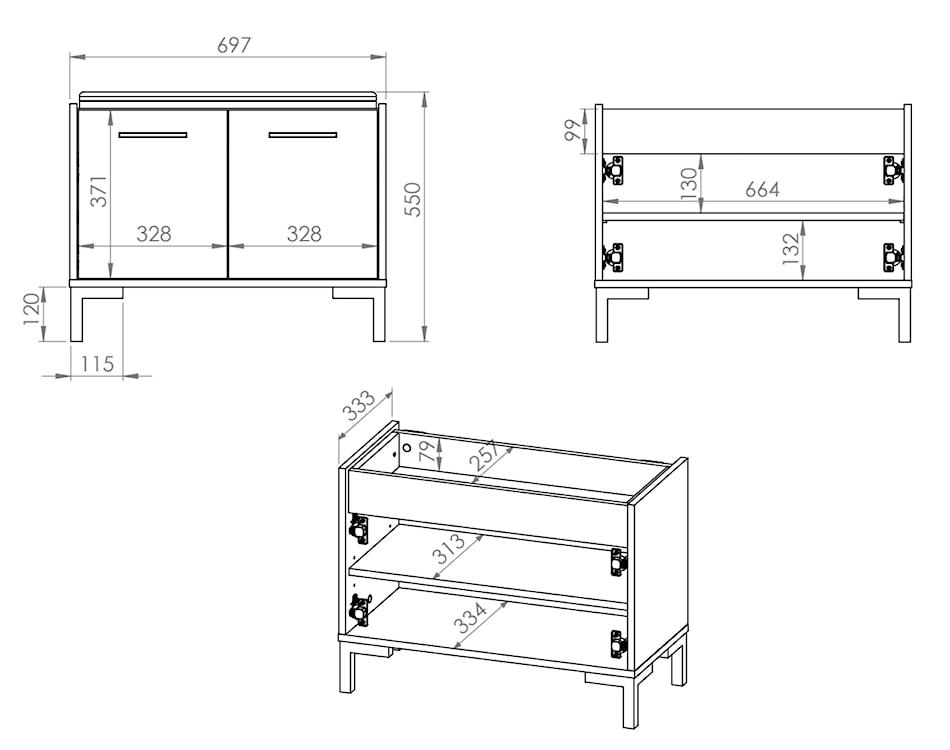 697
371
328
328
550
120
115
99
130
664
132
333
79
257
313
334