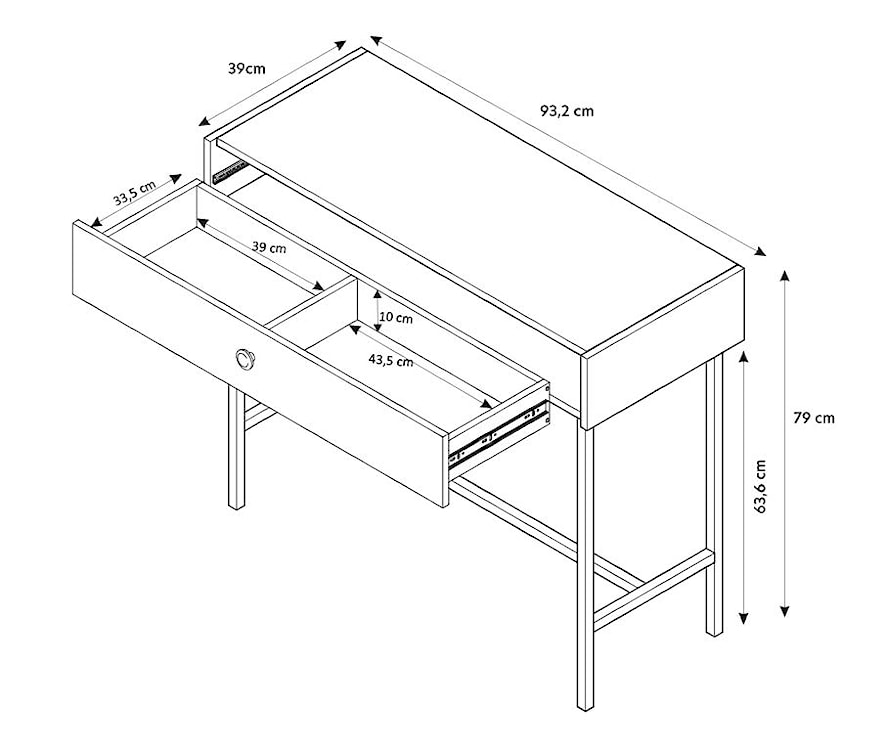 39cm

93,2 cm

33,5 cm

39 cm

10 cm

43,5 cm

79 cm

63,6 cm