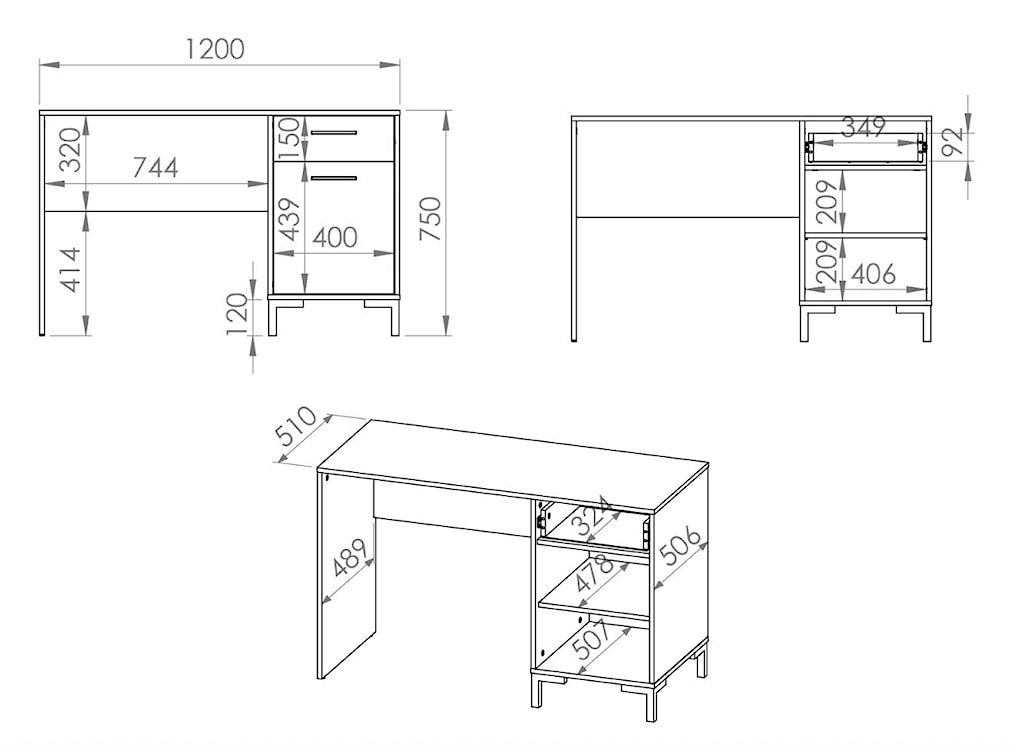 1200
320
744
150
439
400
750
414
120
349
92
209
209
406
510
489
324
478
507
506