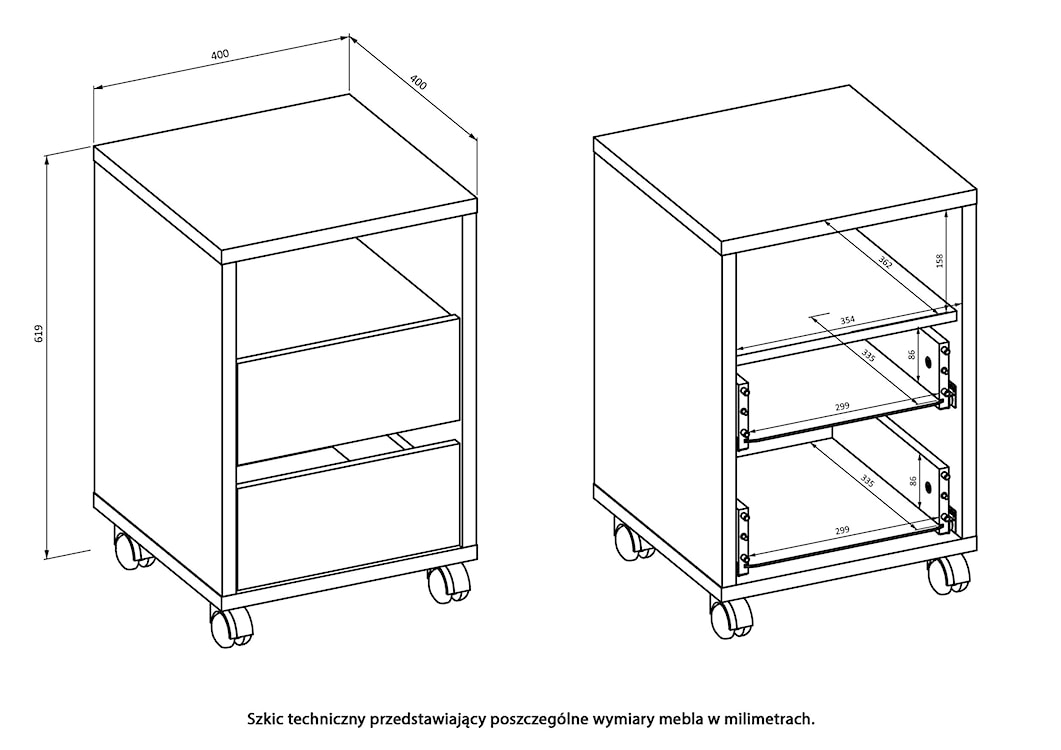 400
400
619
362
158
354
335
86
299
335
86
299

Szkic techniczny przedstawiający poszczególne wymiary mebla w milimetrach.